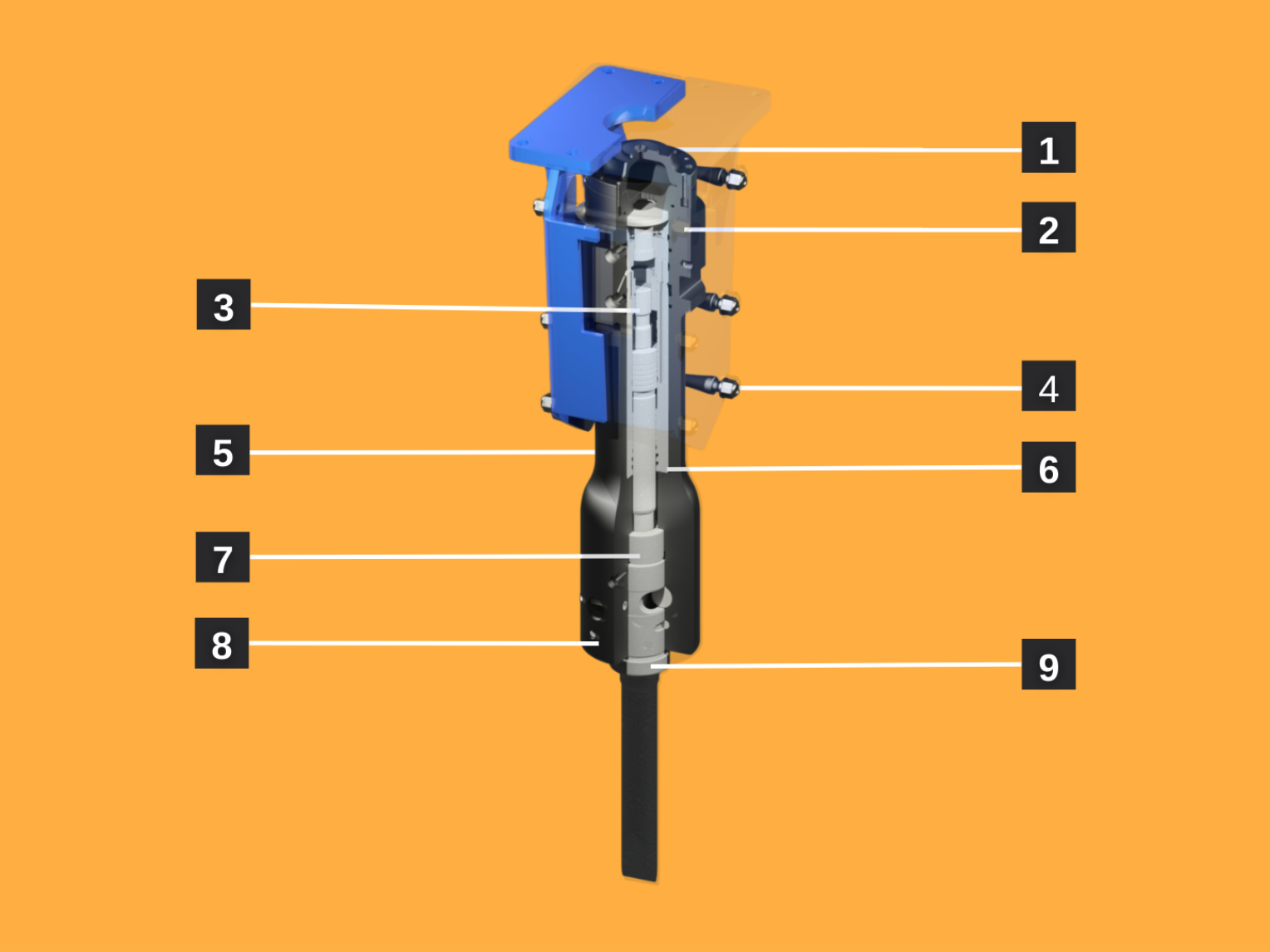 1
2
3
4
5
6
7
8
9